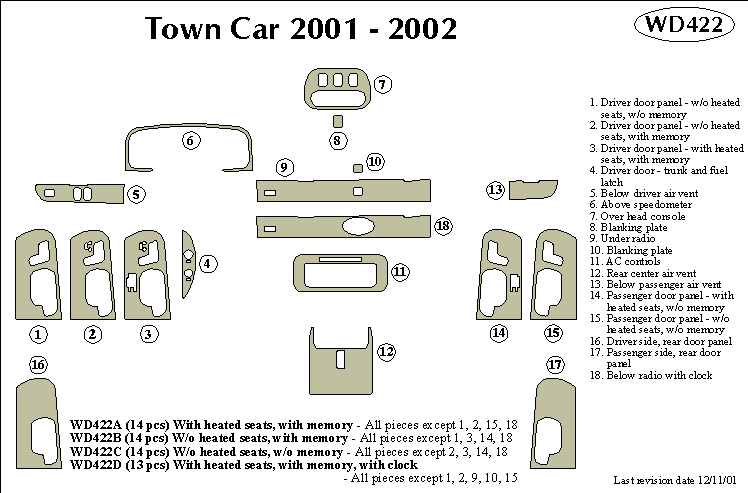 Town Car 2001 - 2002

WD422

7

8

6

9

10

5

13

18

4

11

1

2

3

14

15

12

16

17

1. Driver door panel - w/o heated seats, w/o memory
2. Driver door panel - w/o heated seats, with memory
3. Driver door panel - with heated seats, with memory
4. Driver door - trunk and fuel latch
5. Below driver air vent
6. Above speedometer
7. Over head console
8. Blanking plate
9. Under radio
10. Blanking plate
11. AC controls
12. Rear center air vent
13. Below passenger air vent
14. Passenger door panel - with heated seats, w/o memory
15. Passenger door panel - w/o heated seats, w/o memory
16. Driver side, rear door panel
17. Passenger side, rear door panel
18. Below radio with clock

WD422A (14 pcs) With heated seats, with memory - All pieces except 1, 2, 15, 18
WD422B (14 pcs) W/o heated seats, with memory - All pieces except 1, 3, 14, 18
WD422C (14 pcs) W/o heated seats, w/o memory - All pieces except 2, 3, 14, 18
WD422D (13 pcs) With heated seats, with memory, with clock
- All pieces except 1, 2, 9, 10, 15

Last revision date 12/11/01